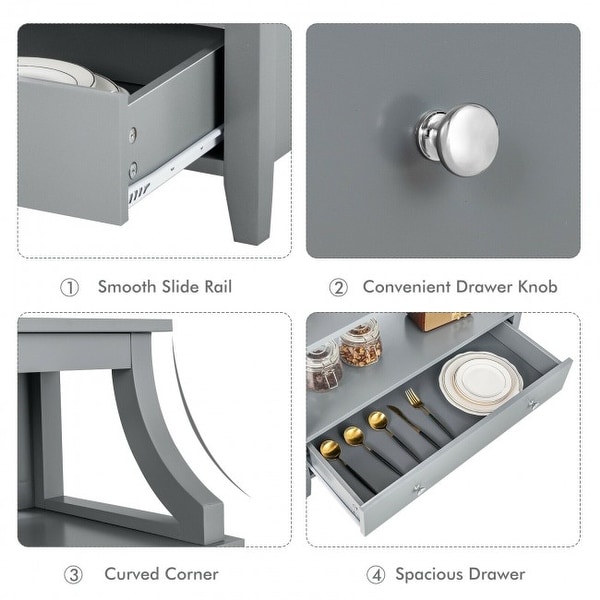 ① Smooth Slide Rail

② Convenient Drawer Knob

③ Curved Corner

④ Spacious Drawer